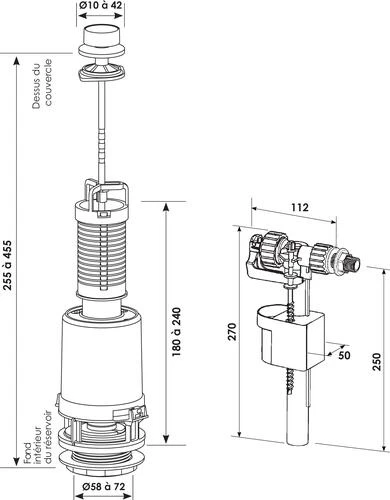 Ø10 à 42

Dessus du couvercle

255 à 455

180 à 240

Fond intérieur du réservoir

Ø58 à 72

112

270

50

250