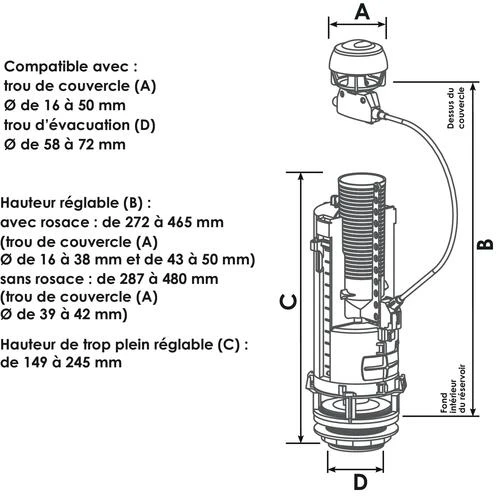 Compatible avec :
trou de couvercle (A)
Ø de 16 à 50 mm
trou d'évacuation (D)
Ø de 58 à 72 mm

Hauteur réglable (B) :
avec rosace : de 272 à 465 mm
(trou de couvercle (A)
Ø de 16 à 38 mm et de 43 à 50 mm)
sans rosace : de 287 à 480 mm
(trou de couvercle (A)
Ø de 39 à 42 mm)

Hauteur de trop plein réglable (C) :
de 149 à 245 mm

A

Dessus du couvercle

B

C

Fond intérieur du réservoir

D